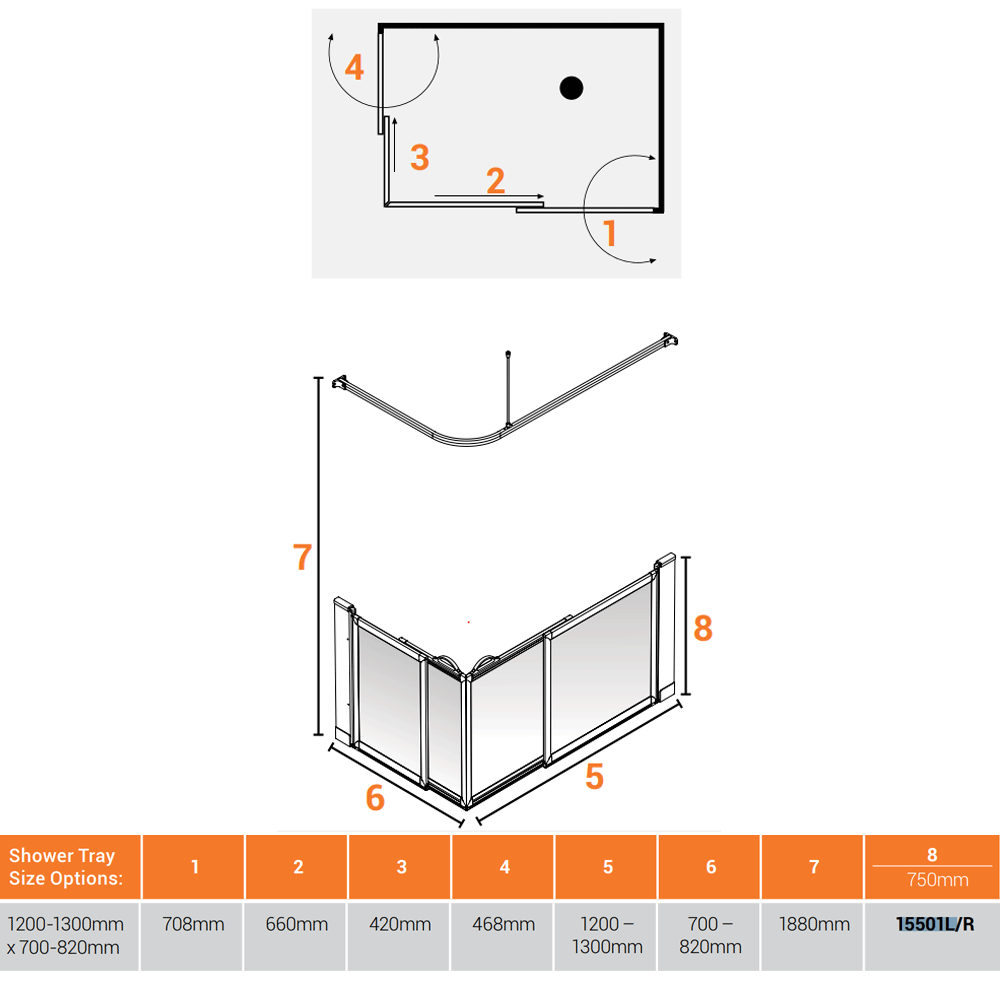 4

3

2

1

7

8

6

5

| Shower Tray Size Options: | 1 | 2 | 3 | 4 | 5 | 6 | 7 | 8 750mm |
|---|---|---|---|---|---|---|---|---|
| 1200-1300mm x 700-820mm | 708mm | 660mm | 420mm | 468mm | 1200 – 1300mm | 700 – 820mm | 1880mm | 15501L/R |